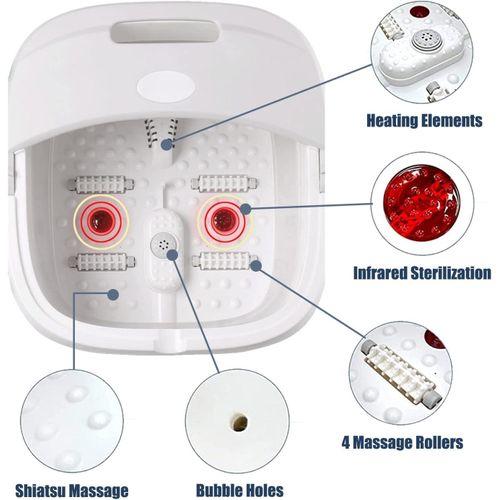 Heating Elements

Infrared Sterilization

4 Massage Rollers

Shiatsu Massage

Bubble Holes